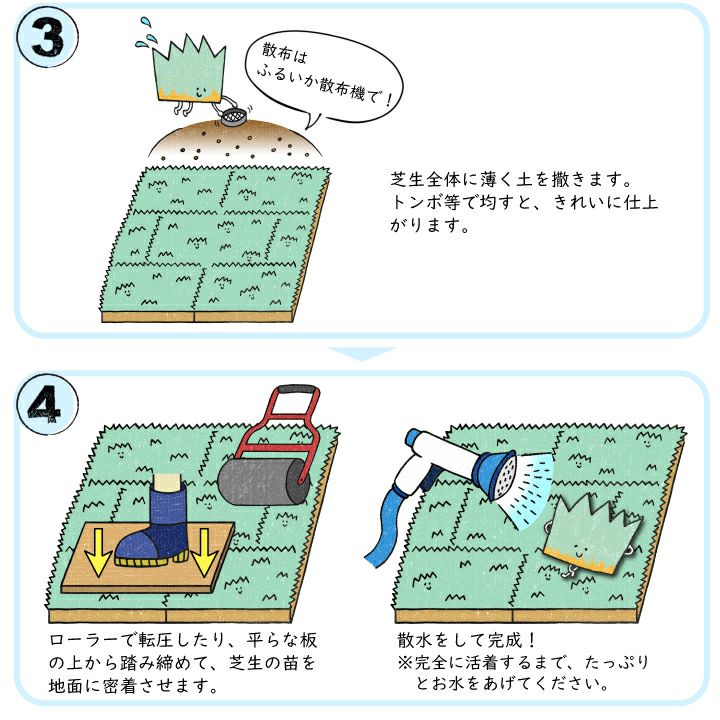 3

散布は
ふるいか散布機で！

芝生全体に薄く土を撒きます。トンボ等で均すと、きれいに仕上がります。

4

ローラーで転圧したり、平らな板の上から踏み締めて、芝生の苗を地面に密着させます。

散水をして完成！
※完全に活着するまで、たっぷりとお水をあげてください。