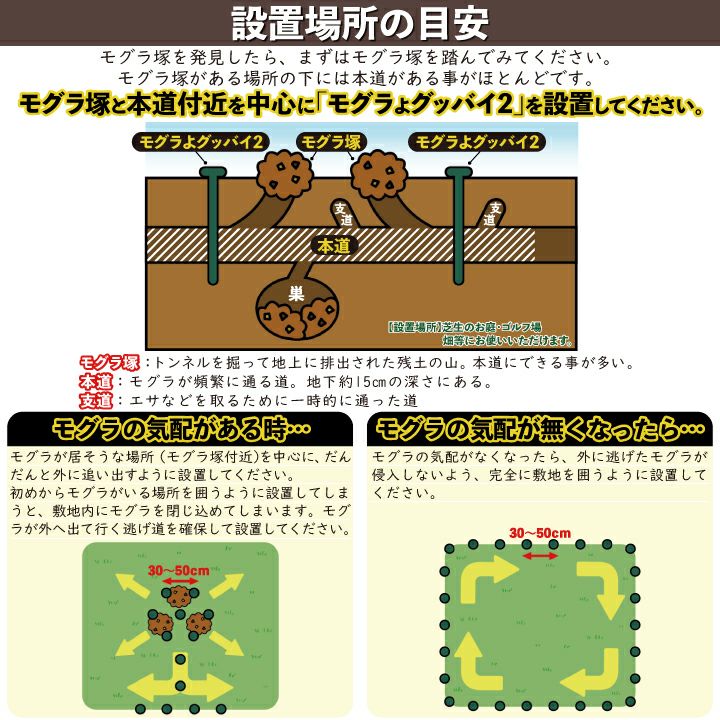 設置場所の目安

モグラ塚を発見したら、まずはモグラ塚を踏んでみてください。
モグラ塚がある場所の下には本道がある事がほとんどです。

モグラ塚と本道付近を中心に「モグラよグッバイ2」を設置してください。

モグラよグッバイ2
モグラ塚
モグラよグッバイ2
支道
支道
本道
巣
【設置場所】芝生のお庭・ゴルフ場 畑等にお使いいただけます。

モグラ塚：トンネルを掘って地上に排出された残土の山。本道にできる事が多い。
本道：モグラが頻繁に通る道。地下約15cmの深さにある。
支道：エサなどを取るために一時的に通った道

モグラの気配がある時…

モグラが居そうな場所（モグラ塚付近）を中心に、だんだんと外に追い出すように設置してください。
初めからモグラがいる場所を囲うように設置してしまうと、敷地内にモグラを閉じ込めてしまいます。モグラが外へ出て行く逃げ道を確保して設置してください。

30～50cm

モグラの気配が無くなったら…

モグラの気配がなくなったら、外に逃げたモグラが侵入しないよう、完全に敷地を囲うように設置してください。

30～50cm