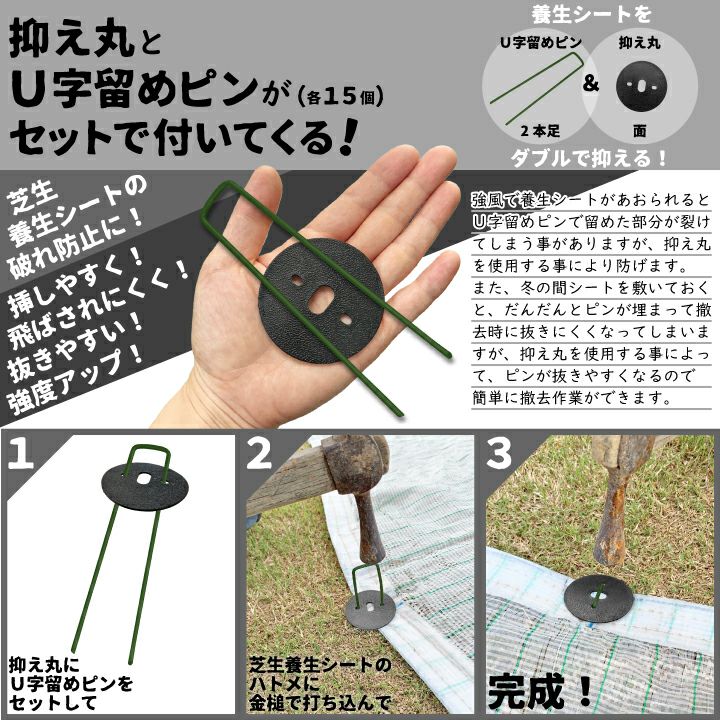 抑え丸と
U字留めピンが（各15個）
セットで付いてくる！

養生シートを
U字留めピン
2本足
&
抑え丸
面
ダブルで抑える！

芝生
養生シートの
破れ防止に！
挿しやすく！
飛ばされにくく！
抜きやすい！
強度アップ！

強風で養生シートがあおられるとU字留めピンで留めた部分が裂けてしまう事がありますが、抑え丸を使用する事により防げます。
また、冬の間シートを敷いておくと、だんだんとピンが埋まって撤去時に抜きにくくなってしまいますが、抑え丸を使用する事によって、ピンが抜きやすくなるので簡単に撤去作業ができます。

1
抑え丸に
U字留めピンを
セットして

2
芝生養生シートの
ハトメに
金槌で打ち込んで

3
完成！