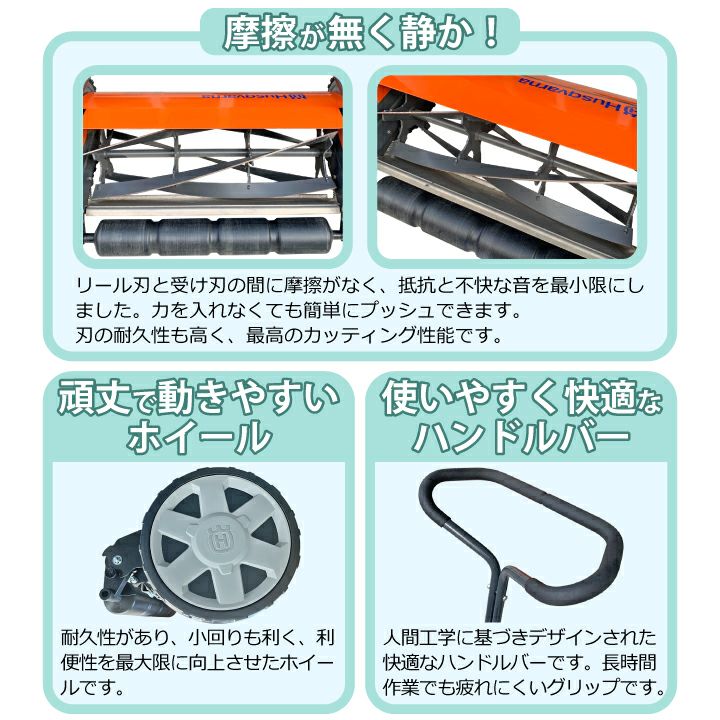 摩擦が無く静か！

Husqvarna

Husqvarna

リール刃と受け刃の間に摩擦がなく、抵抗と不快な音を最小限にしました。力を入れなくても簡単にプッシュできます。
刃の耐久性も高く、最高のカッティング性能です。

頑丈で動きやすいホイール

耐久性があり、小回りも利く、利便性を最大限に向上させたホイールです。

使いやすく快適なハンドルバー

人間工学に基づきデザインされた快適なハンドルバーです。長時間作業でも疲れにくいグリップです。