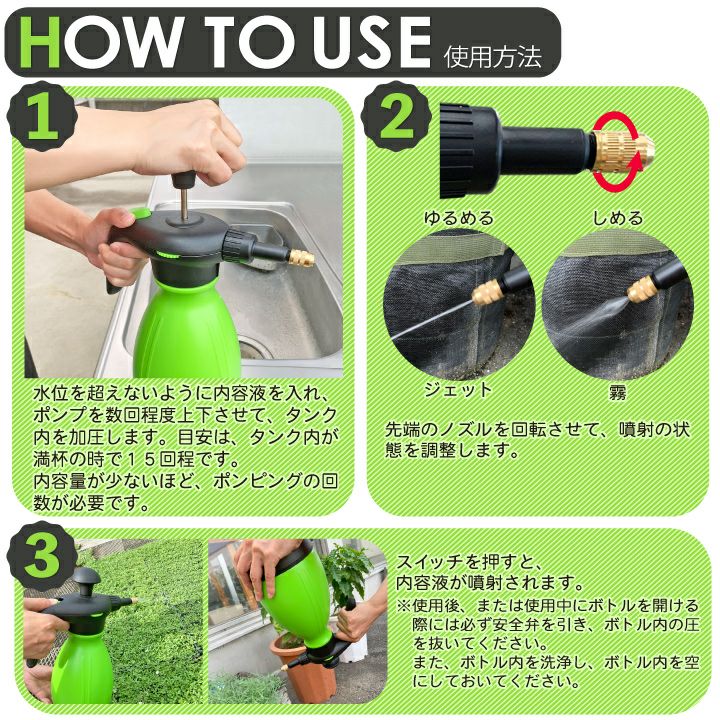 HOW TO USE 使用方法

1

水位を超えないように内容液を入れ、ポンプを数回程度上下させて、タンク内を加圧します。目安は、タンク内が満杯の時で１５回程です。
内容量が少ないほど、ポンピングの回数が必要です。

2

ゆるめる

しめる

ジェット

霧

先端のノズルを回転させて、噴射の状態を調整します。

3

スイッチを押すと、内容液が噴射されます。
※使用後、または使用中にボトルを開ける際には必ず安全弁を引き、ボトル内の圧を抜いてください。
また、ボトル内を洗浄し、ボトル内を空にしておいてください。