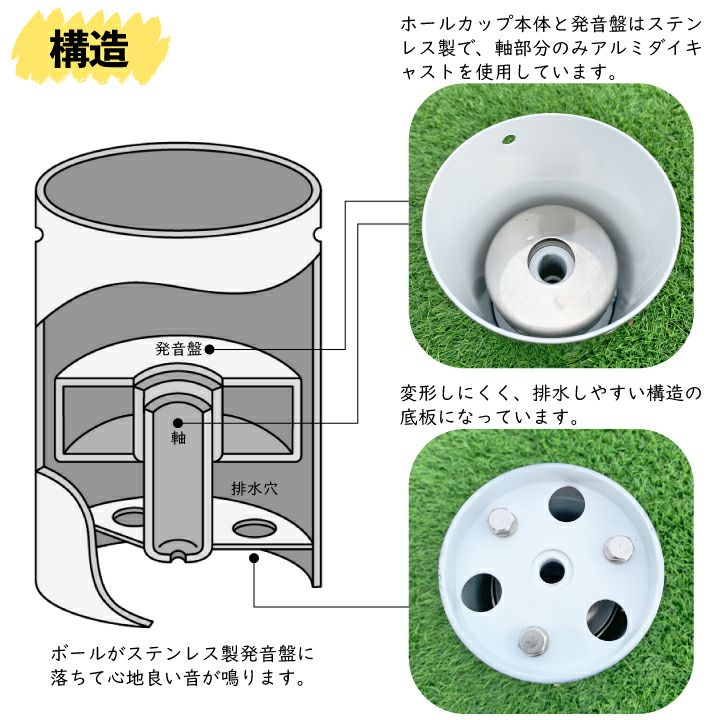 構造

ホールカップ本体と発音盤はステンレス製で、軸部分のみアルミダイキャストを使用しています。

発音盤

軸

排水穴

変形しにくく、排水しやすい構造の底板になっています。

ボールがステンレス製発音盤に落ちて心地良い音が鳴ります。