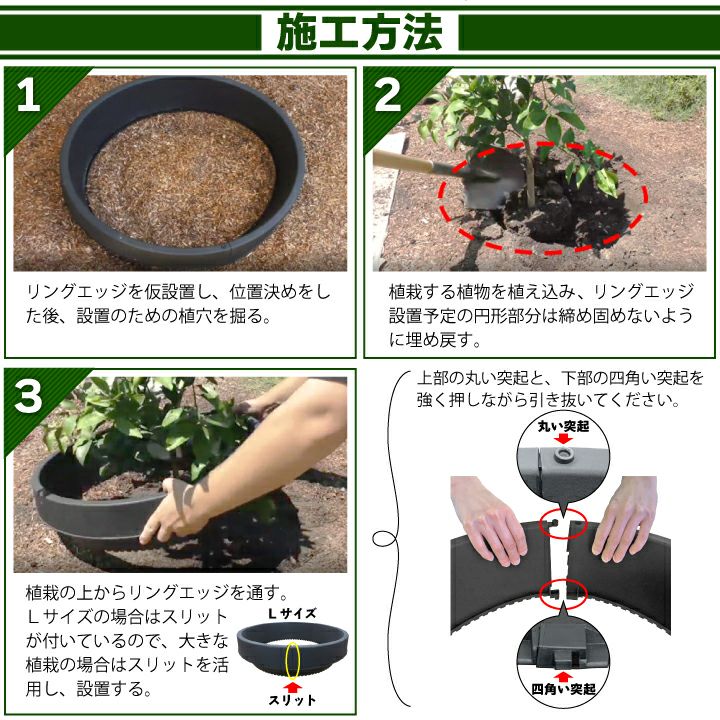 施工方法

1

リングエッジを仮設置し、位置決めをした後、設置のための植穴を掘る。

2

植栽する植物を植え込み、リングエッジ設置予定の円形部分は締め固めないように埋め戻す。

3

植栽の上からリングエッジを通す。Lサイズの場合はスリットが付いているので、大きな植栽の場合はスリットを活用し、設置する。

Lサイズ

スリット

上部の丸い突起と、下部の四角い突起を強く押しながら引き抜いてください。

丸い突起

四角い突起