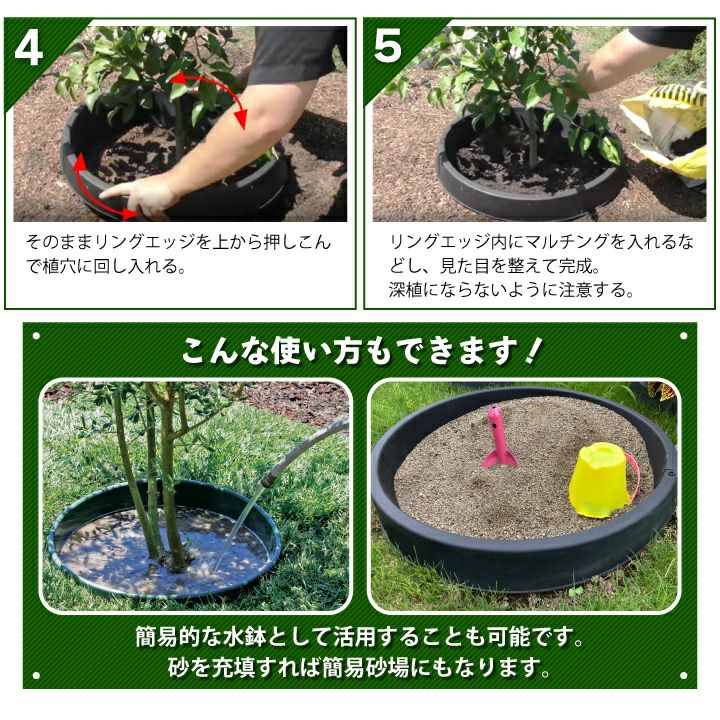 4

そのままリングエッジを上から押しこんで植穴に回し入れる。

5

リングエッジ内にマルチングを入れるなどし、見た目を整えて完成。
深植にならないように注意する。

こんな使い方もできます！

簡易的な水鉢として活用することも可能です。
砂を充填すれば簡易砂場にもなります。