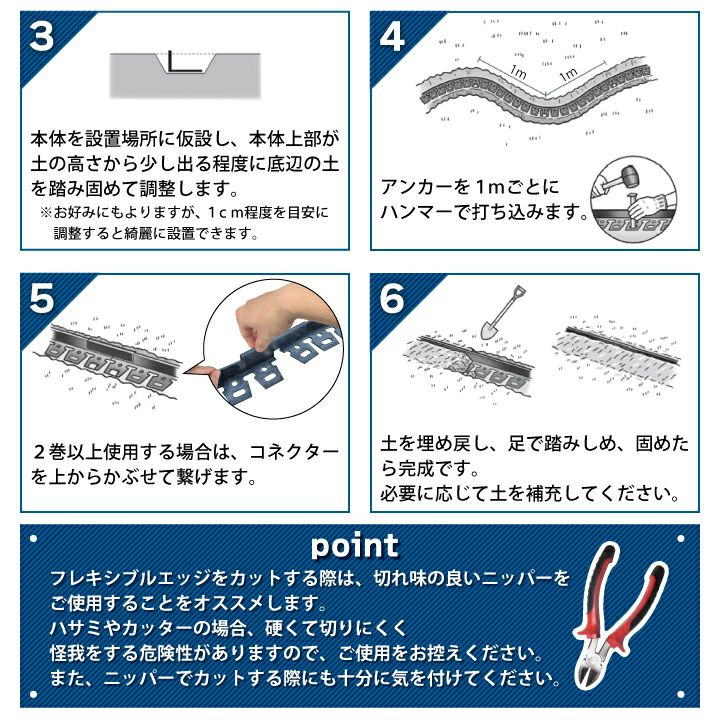 3

本体を設置場所に仮設し、本体上部が土の高さから少し出る程度に底辺の土を踏み固めて調整します。
※お好みにもよりますが、1cm程度を目安に調整すると綺麗に設置できます。

4

1m 1m

アンカーを1mごとにハンマーで打ち込みます。

5

2巻以上使用する場合は、コネクターを上からかぶせて繋げます。

6

土を埋め戻し、足で踏みしめ、固めたら完成です。
必要に応じて土を補充してください。

point

フレキシブルエッジをカットする際は、切れ味の良いニッパーをご使用することをオススメします。
ハサミやカッターの場合、硬くて切りにくく怪我をする危険性がありますので、ご使用をお控えください。
また、ニッパーでカットする際にも十分に気を付けてください。