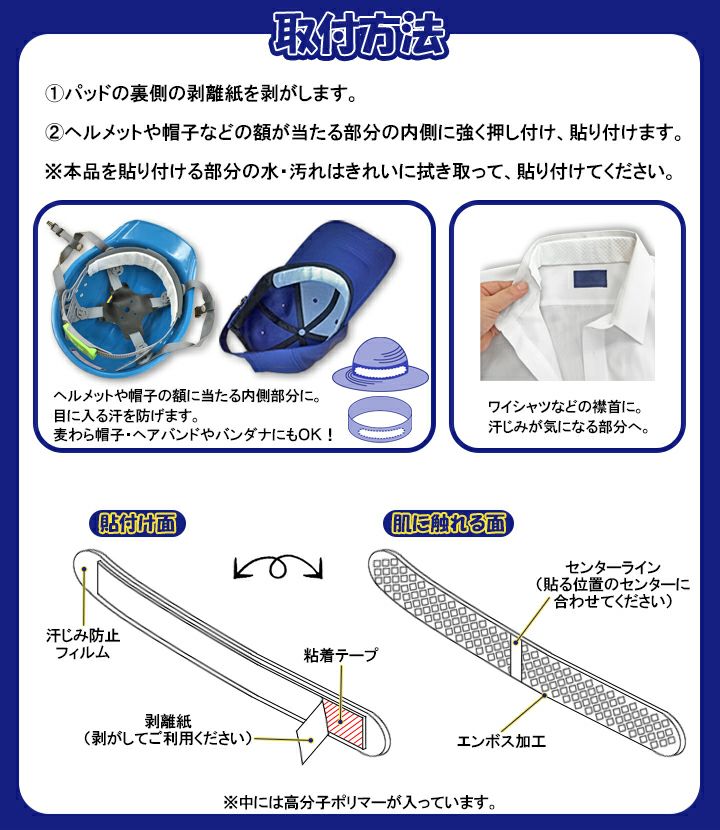 取付方法

①パッドの裏側の剥離紙を剥がします。

②ヘルメットや帽子などの額が当たる部分の内側に強く押し付け、貼り付けます。

※本品を貼り付ける部分の水・汚れはきれいに拭き取って、貼り付けてください。

ヘルメットや帽子の額に当たる内側部分に。
目に入る汗を防げます。
麦わら帽子・ヘアバンドやバンダナにもOK！

ワイシャツなどの襟首に。
汗じみが気になる部分へ。

貼付け面

汗じみ防止フィルム

粘着テープ

剥離紙
（剥がしてご利用ください）

肌に触れる面

センターライン
（貼る位置のセンターに合わせてください）

エンボス加工

※中には高分子ポリマーが入っています。