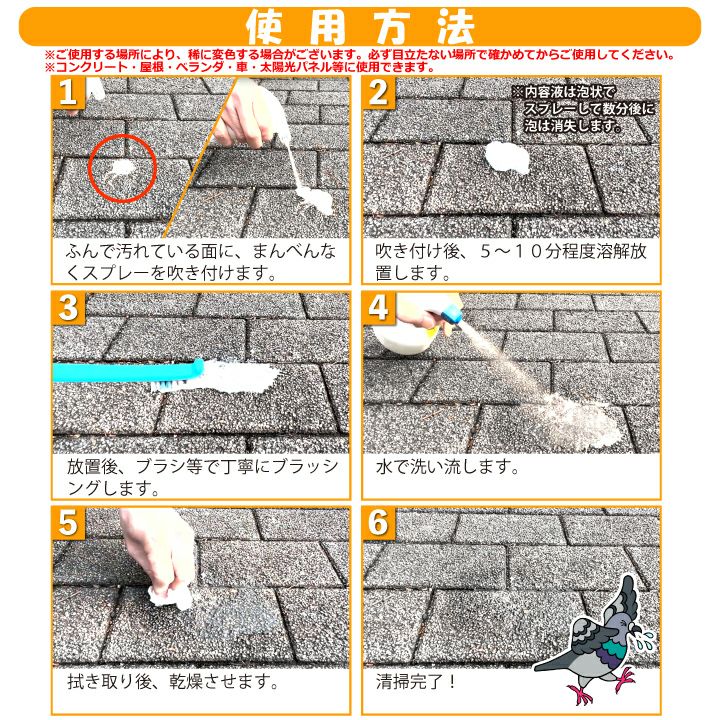 使用方法

※ご使用する場所により、稀に変色する場合がございます。必ず目立たない場所で確かめてからご使用してください。
※コンクリート・屋根・ベランダ・車・太陽光パネル等に使用できます。

1

ふんで汚れている面に、まんべんなくスプレーを吹き付けます。

2

※内容液は泡状でスプレーして数分後に泡は消失します。

吹き付け後、5～10分程度溶解放置します。

3

放置後、ブラシ等で丁寧にブラッシングします。

4

水で洗い流します。

5

拭き取り後、乾燥させます。

6

清掃完了！