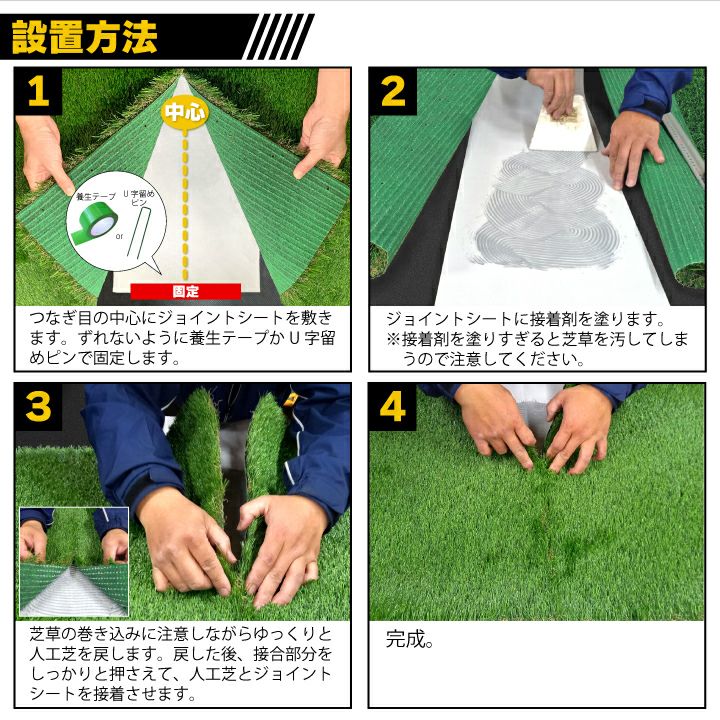 設置方法

1

中心

養生テープ

or

U字留めピン

固定

つなぎ目の中心にジョイントシートを敷きます。ずれないように養生テープかU字留めピンで固定します。

2

ジョイントシートに接着剤を塗ります。
※接着剤を塗りすぎると芝草を汚してしまうので注意してください。

3

芝草の巻き込みに注意しながらゆっくりと人工芝を戻します。戻した後、接合部分をしっかりと押さえて、人工芝とジョイントシートを接着させます。

4

完成。