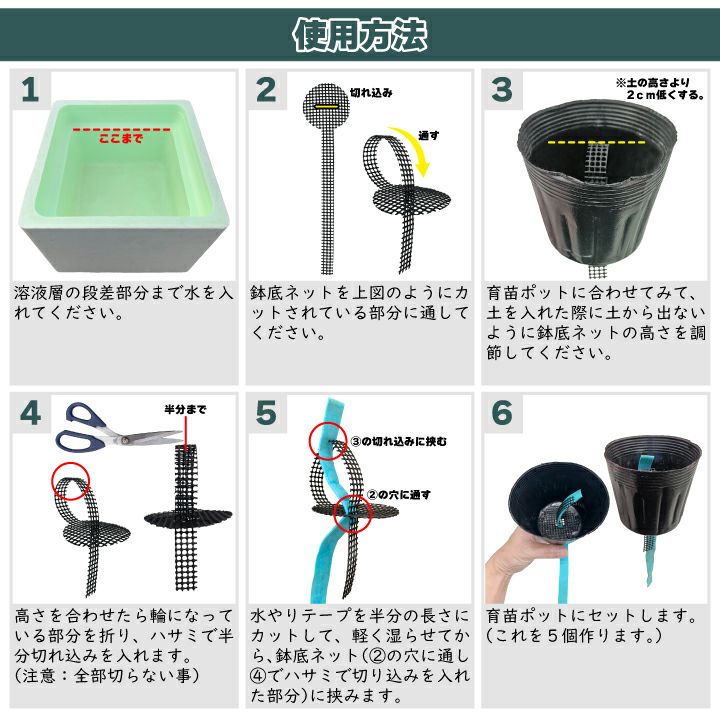 使用方法

1

ここまで

溶液層の段差部分まで水を入れてください。

2

切れ込み

通す

鉢底ネットを上図のようにカットされている部分に通してください。

3

※土の高さより
2cm低くする。

育苗ポットに合わせてみて、土を入れた際に土から出ないように鉢底ネットの高さを調節してください。

4

半分まで

高さを合わせたら輪になっている部分を折り、ハサミで半分切れ込みを入れます。
(注意：全部切らない事)

5

③の切れ込みに挟む

②の穴に通す

水やりテープを半分の長さにカットして、軽く湿らせてから、鉢底ネット(②の穴に通し④でハサミで切り込みを入れた部分)に挟みます。

6

育苗ポットにセットします。
(これを5個作ります。)