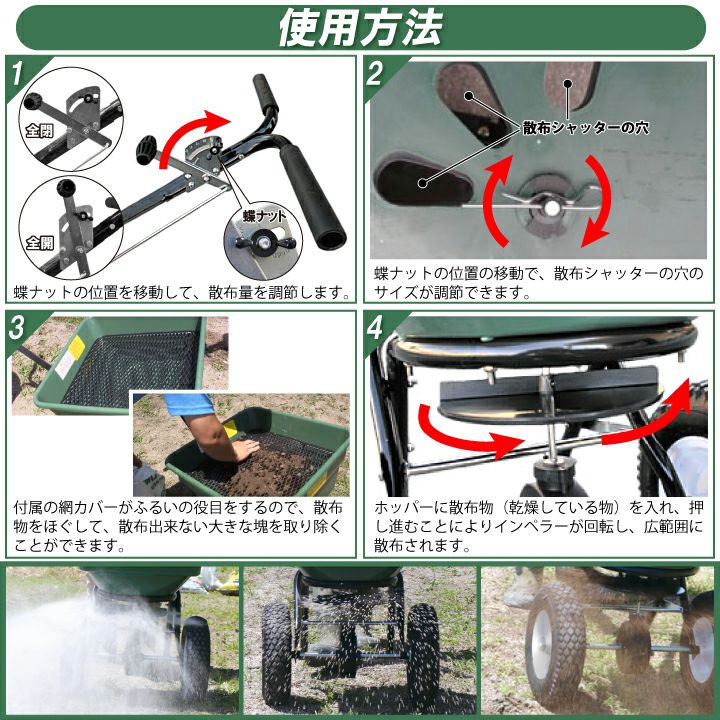 使用方法

1

全閉

全開

蝶ナット

蝶ナットの位置を移動して、散布量を調節します。

2

散布シャッターの穴

蝶ナットの位置の移動で、散布シャッターの穴のサイズが調節できます。

3

付属の網カバーがふるいの役目をするので、散布物をほぐして、散布出来ない大きな塊を取り除くことができます。

4

ホッパーに散布物（乾燥している物）を入れ、押し進むことによりインペラーが回転し、広範囲に散布されます。