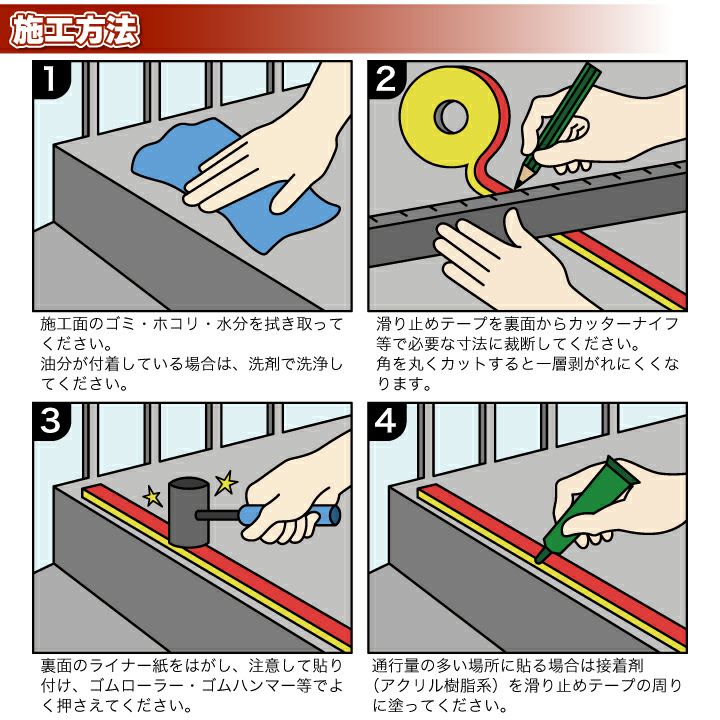 施工方法

1

施工面のゴミ・ホコリ・水分を拭き取ってください。
油分が付着している場合は、洗剤で洗浄してください。

2

滑り止めテープを裏面からカッターナイフ等で必要な寸法に裁断してください。
角を丸くカットすると一層剥がれにくくなります。

3

裏面のライナー紙をはがし、注意して貼り付け、ゴムローラー・ゴムハンマー等でよく押さえてください。

4

通行量の多い場所に貼る場合は接着剤（アクリル樹脂系）を滑り止めテープの周りに塗ってください。